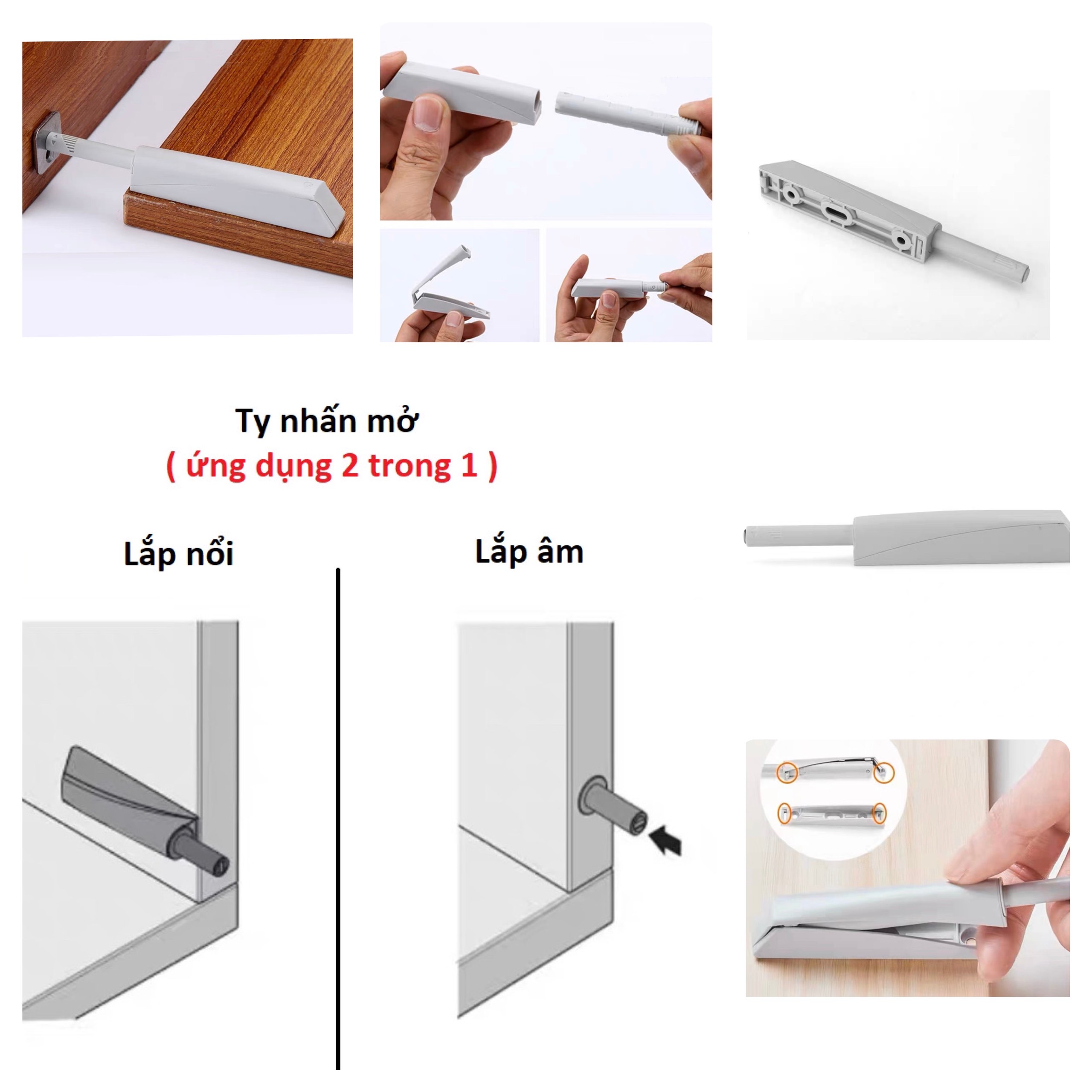 Ty nhấn mở
( ứng dụng 2 trong 1 )

Lắp nổi

Lắp âm